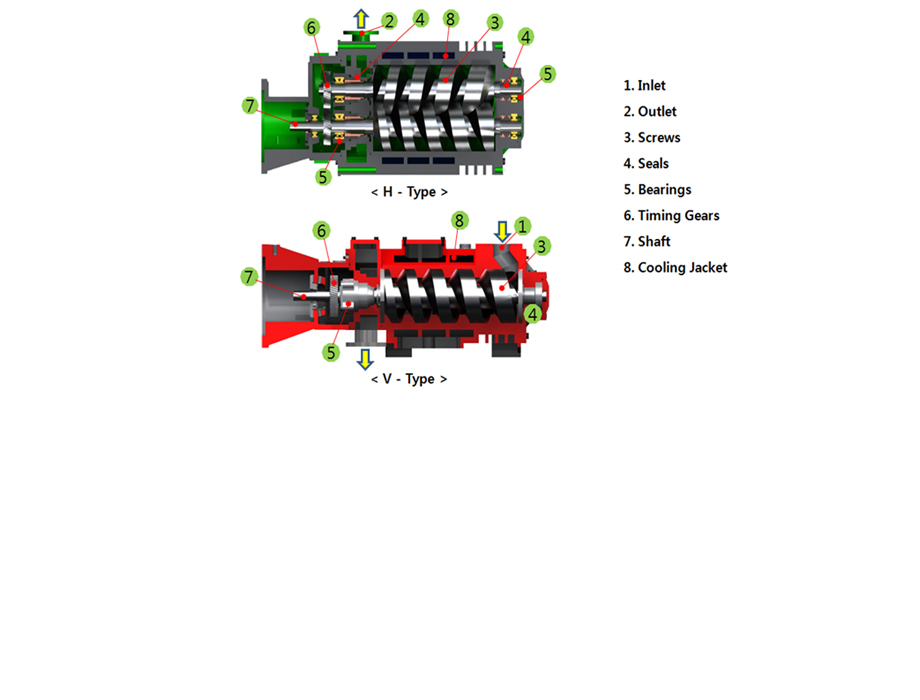 6
2
4
8
3
4
5
7
5
< H - Type >

6
8
1
3
7
4
5
< V - Type >

1. Inlet
2. Outlet
3. Screws
4. Seals
5. Bearings
6. Timing Gears
7. Shaft
8. Cooling Jacket